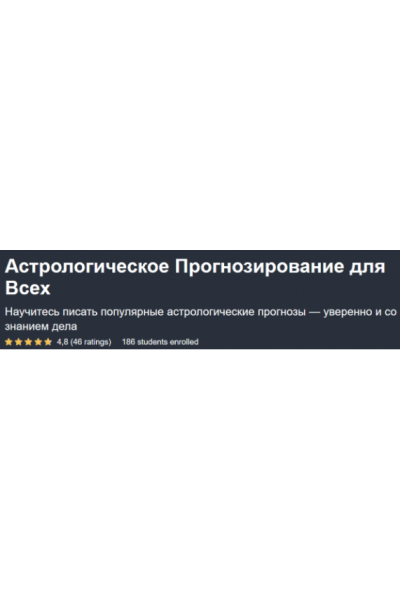 Астрологическое Прогнозирование для Всех

Научитесь писать популярные астрологические прогнозы — уверенно и со знанием дела

4,8 (46 ratings) 186 students enrolled